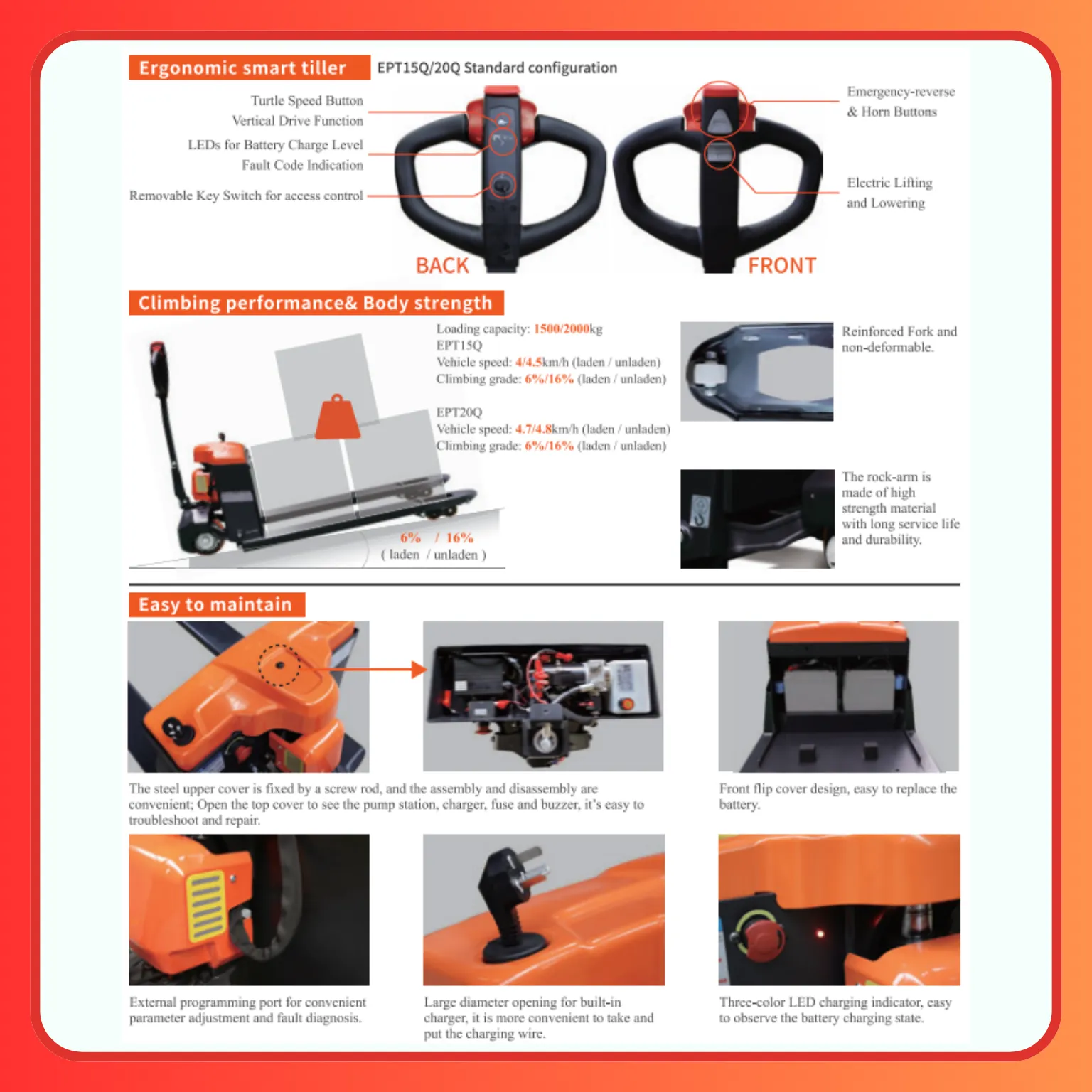 Ergonomic smart tiller

EPT15Q/20Q Standard configuration

Turtle Speed Button
Vertical Drive Function

LEDs for Battery Charge Level
Fault Code Indication

Removable Key Switch for access control

Emergency-reverse & Horn Buttons

Electric Lifting and Lowering

BACK

FRONT

Climbing performance& Body strength

Loading capacity: 1500/2000kg
EPT15Q
Vehicle speed: 4/4.5km/h (laden / unladen)
Climbing grade: 6%/16% (laden / unladen)

EPT20Q
Vehicle speed: 4.7/4.8km/h (laden / unladen)
Climbing grade: 6%/16% (laden / unladen)

6% / 16%
( laden / unladen )

Reinforced Fork and non-deformable.

The rock-arm is made of high strength material with long service life and durability.

Easy to maintain

The steel upper cover is fixed by a screw rod, and the assembly and disassembly are convenient; Open the top cover to see the pump station, charger, fuse and buzzer, it's easy to troubleshoot and repair.

Front flip cover design, easy to replace the battery.

External programming port for convenient parameter adjustment and fault diagnosis.

Large diameter opening for built-in charger, it is more convenient to take and put the charging wire.

Three-color LED charging indicator, easy to observe the battery charging state.